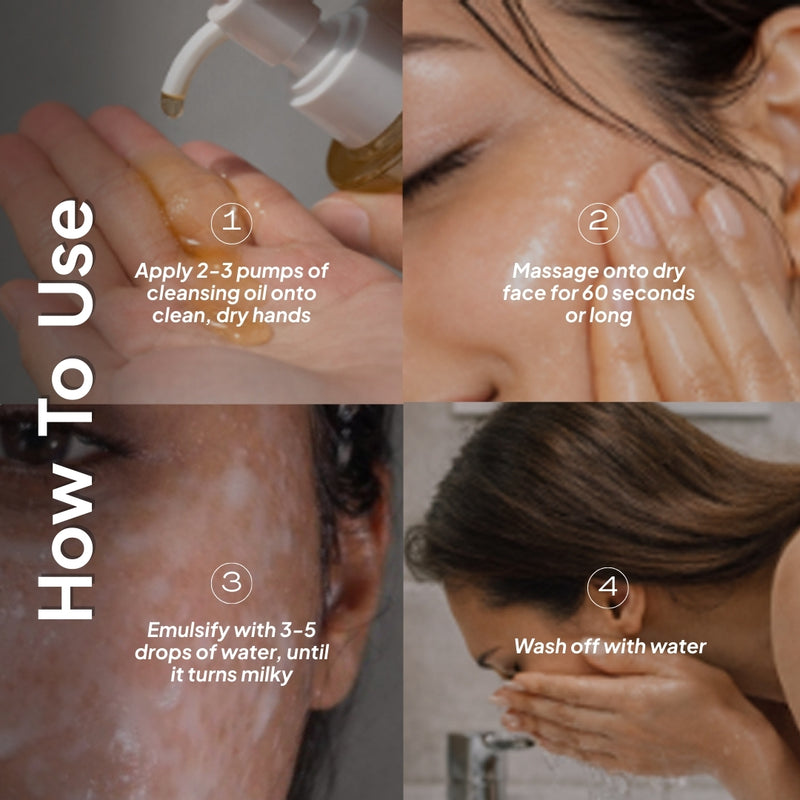 How To Use

1
Apply 2-3 pumps of cleansing oil onto clean, dry hands

2
Massage onto dry face for 60 seconds or long

3
Emulsify with 3-5 drops of water, until it turns milky

4
Wash off with water